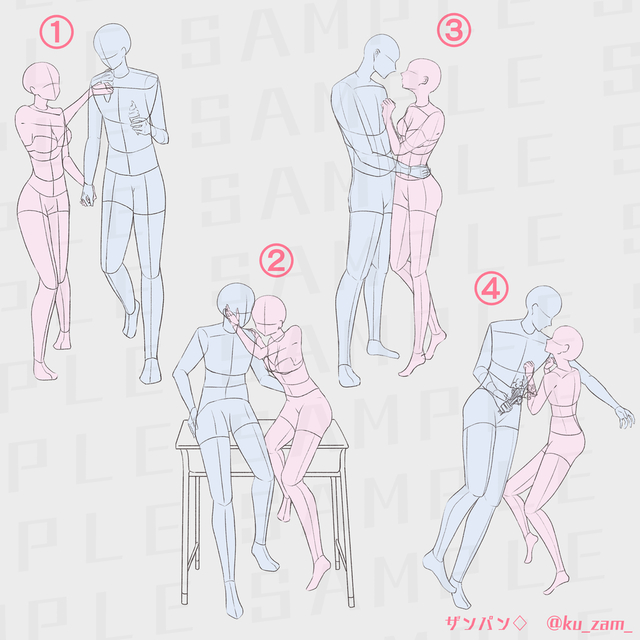 ①

③

②

④

SAMPLE

ザンパン◇ @ku_zam_