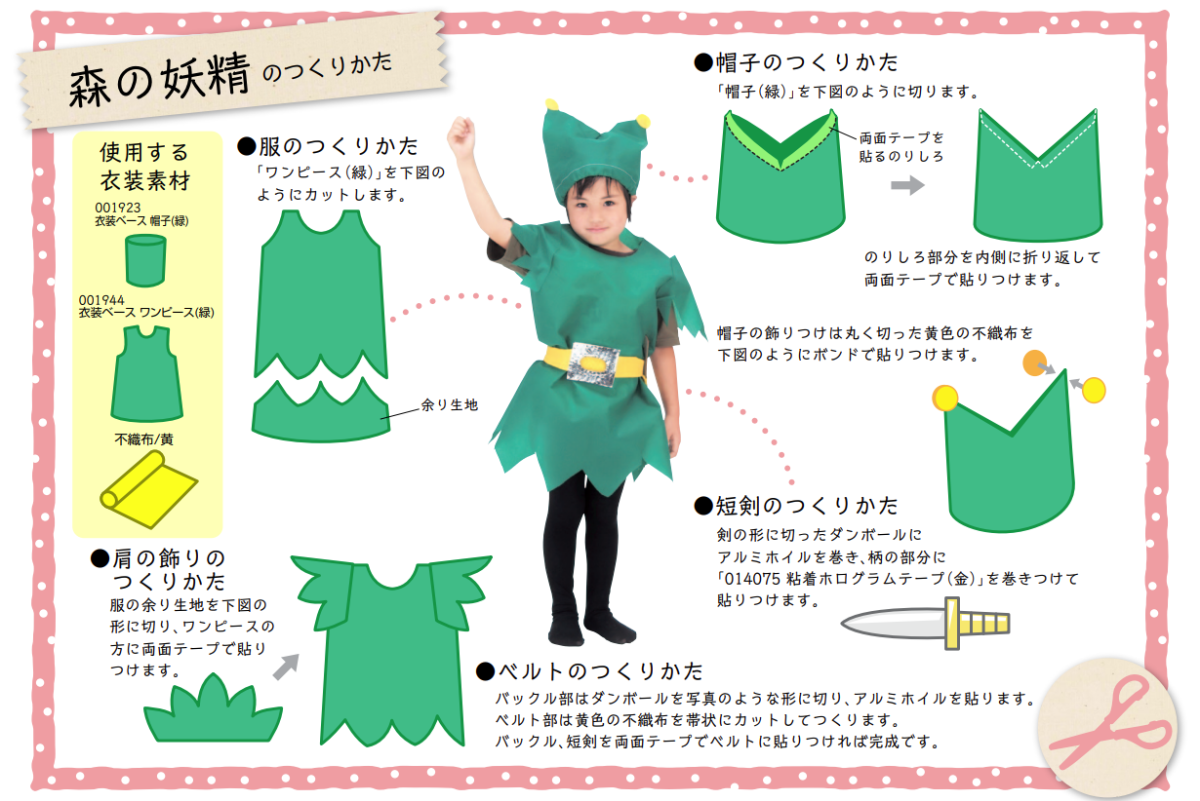 森の妖精 のつくりかた

使用する衣装素材

001923
衣装ベース 帽子(緑)

001944
衣装ベース ワンピース(緑)

不織布/黄

●服のつくりかた
「ワンピース(緑)」を下図のようにカットします。

余り生地

●肩の飾りのつくりかた
服の余り生地を下図の形に切り、ワンピースの方に両面テープで貼りつけます。

●帽子のつくりかた
「帽子(緑)」を下図のように切ります。

両面テープを貼るのりしろ

のりしろ部分を内側に折り返して両面テープで貼りつけます。

帽子の飾りつけは丸く切った黄色の不織布を下図のようにボンドで貼りつけます。

●短剣のつくりかた
剣の形に切ったダンボールにアルミホイルを巻き、柄の部分に「014075 粘着ホログラムテープ(金)」を巻きつけて貼りつけます。

●ベルトのつくりかた
バックル部はダンボールを写真のような形に切り、アルミホイルを貼ります。
ベルト部は黄色の不織布を帯状にカットしてつくります。
バックル、短剣を両面テープでベルトに貼りつければ完成です。