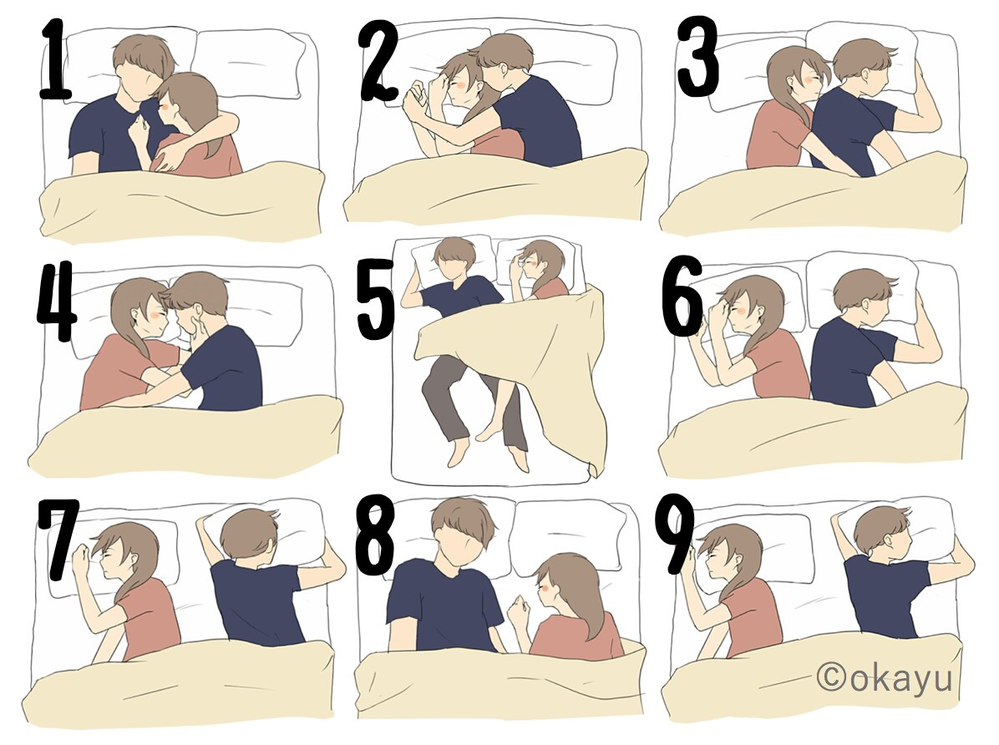 1

2

3

4

5

6

7

8

9

©okayu