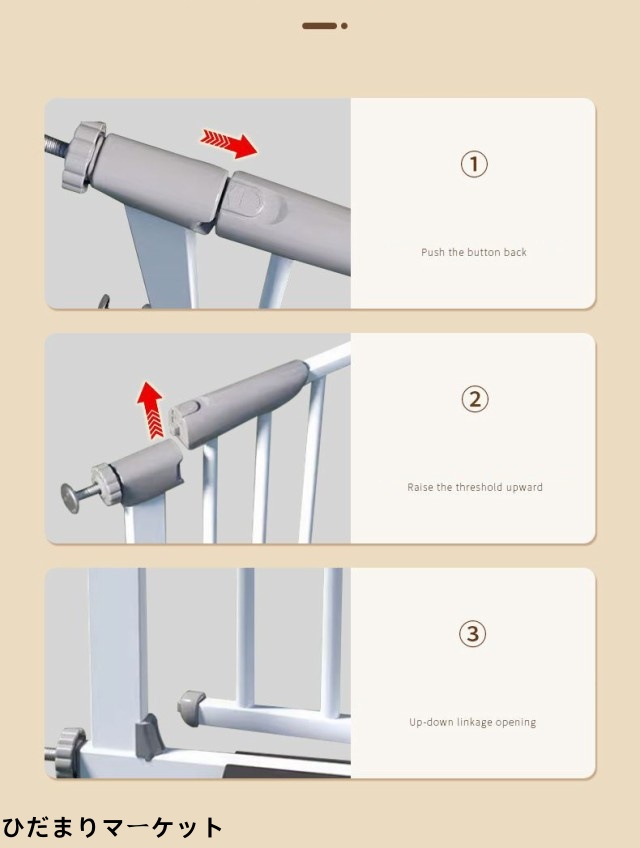 ①

Push the button back

②

Raise the threshold upward

③

Up-down linkage opening

ひだまりマーケット