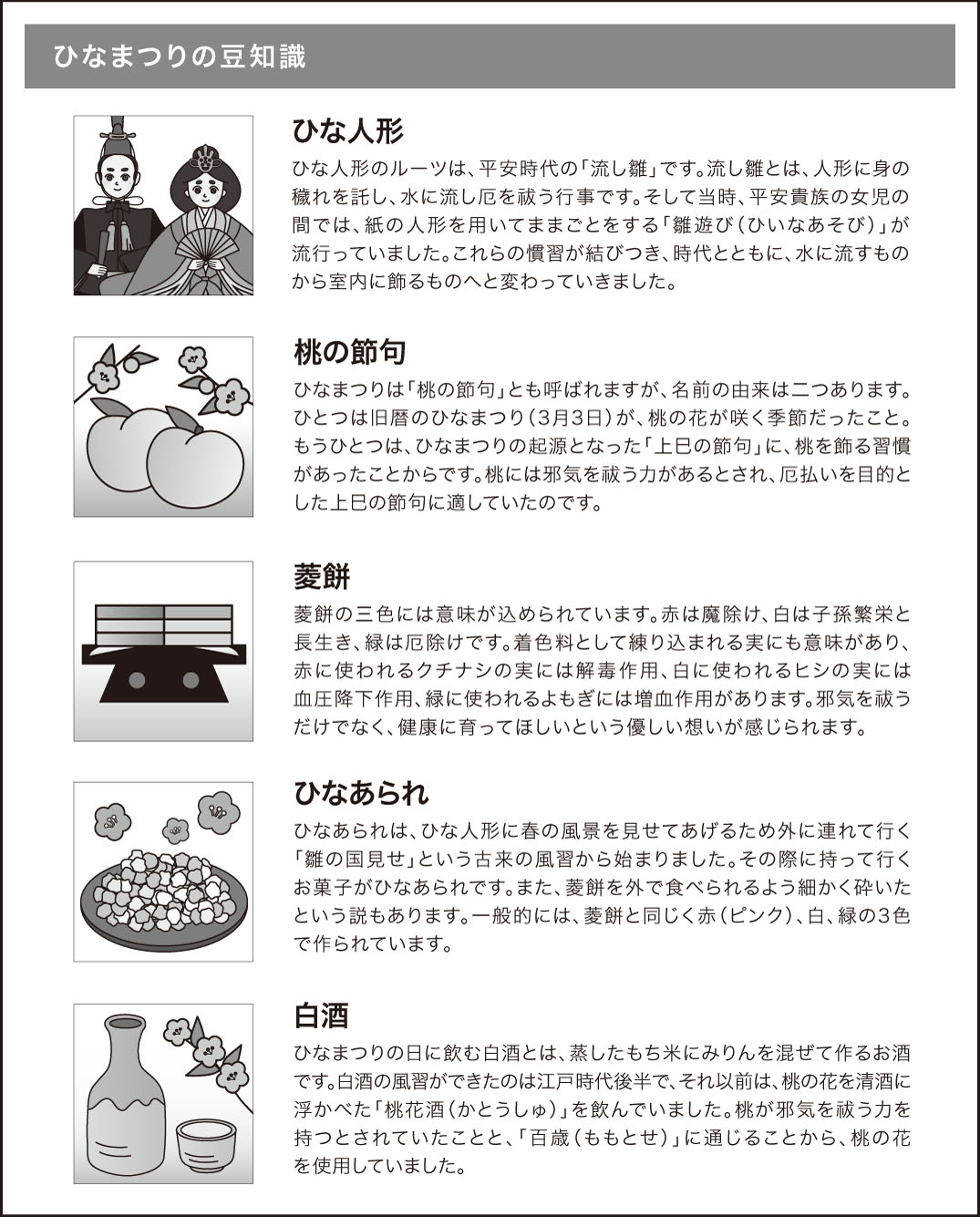 ひなまつりの豆知識

ひな人形

ひな人形のルーツは、平安時代の「流し雛」です。流し雛とは、人形に身の穢れを託し、水に流し厄を祓う行事です。そして当時、平安貴族の女児の間では、紙の人形を用いてままごとをする「雛遊び（ひいなあそび）」が流行っていました。これらの慣習が結びつき、時代とともに、水に流すものから室内に飾るものへと変わっていきました。

桃の節句

ひなまつりは「桃の節句」とも呼ばれますが、名前の由来は二つあります。ひとつは旧暦のひなまつり（3月3日）が、桃の花が咲く季節だったこと。もうひとつは、ひなまつりの起源となった「上巳の節句」に、桃を飾る習慣があったことからです。桃には邪気を祓う力があるとされ、厄払いを目的とした上巳の節句に適していたのです。

菱餅

菱餅の三色には意味が込められています。赤は魔除け、白は子孫繁栄と長生き、緑は厄除けです。着色料として練り込まれる実にも意味があり、赤に使われるクチナシの実には解毒作用、白に使われるヒシの実には血圧降下作用、緑に使われるよもぎには増血作用があります。邪気を祓うだけでなく、健康に育ってほしいという優しい想いが感じられます。

ひなあられ

ひなあられは、ひな人形に春の風景を見せてあげるため外に連れて行く「雛の国見せ」という古来の風習から始まりました。その際に持って行くお菓子がひなあられです。また、菱餅を外で食べられるよう細かく砕いたという説もあります。一般的には、菱餅と同じく赤（ピンク）、白、緑の3色で作られています。

白酒

ひなまつりの日に飲む白酒とは、蒸したもち米にみりんを混ぜて作るお酒です。白酒の風習ができたのは江戸時代後半で、それ以前は、桃の花を清酒に浮かべた「桃花酒（かとうしゅ）」を飲んでいました。桃が邪気を祓う力を持つとされていたことと、「百歳（ももとせ）」に通じることから、桃の花を使用していました。