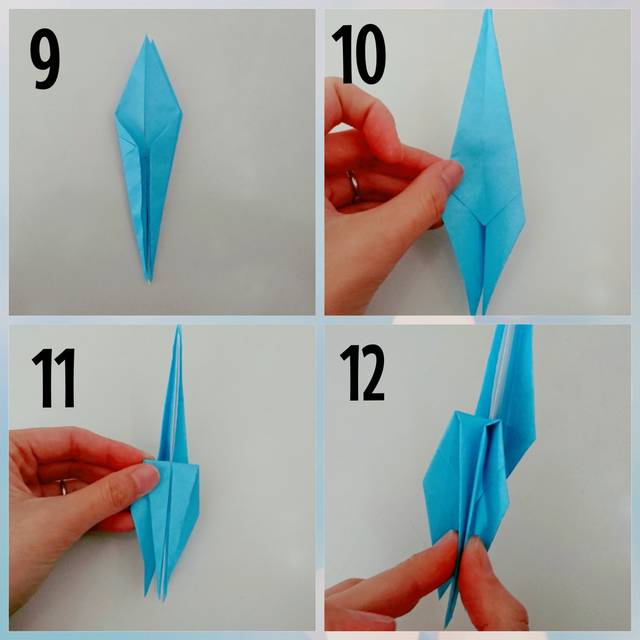 9

10

11

12