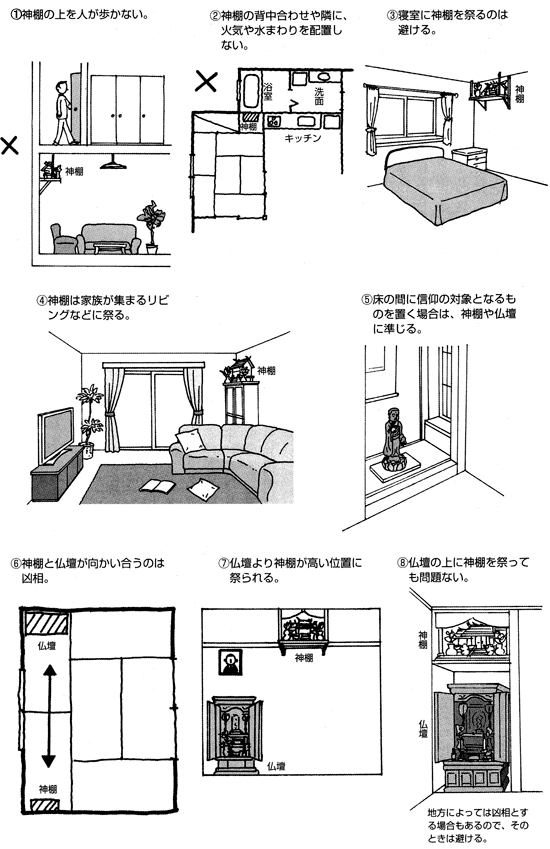 ①神棚の上を人が歩かない。

×

神棚

②神棚の背中合わせや隣に、火気や水まわりを配置しない。

×

浴室

洗面

神棚

キッチン

③寝室に神棚を祭るのは避ける。

神棚

④神棚は家族が集まるリビングなどに祭る。

神棚

⑤床の間に信仰の対象となるものを置く場合は、神棚や仏壇に準じる。

⑥神棚と仏壇が向かい合うのは凶相。

仏壇

神棚

⑦仏壇より神棚が高い位置に祭られる。

神棚

仏壇

⑧仏壇の上に神棚を祭っても問題ない。

神棚

仏壇

地方によっては凶相とする場合もあるので、そのときは避ける。