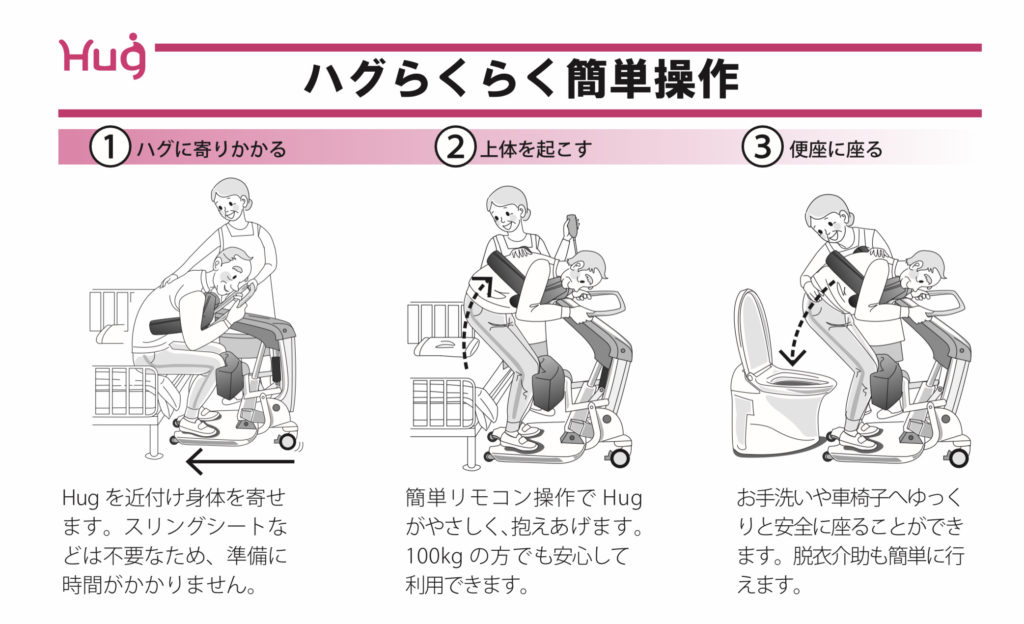 Hug

ハグらくらく簡単操作

① ハグに寄りかかる

Hug を近付け身体を寄せます。スリングシートなどは不要なため、準備に時間がかかりません。

② 上体を起こす

簡単リモコン操作で Hug がやさしく、抱えあげます。100kg の方でも安心して利用できます。

③ 便座に座る

お手洗いや車椅子へゆっくりと安全に座ることができます。脱衣介助も簡単に行えます。