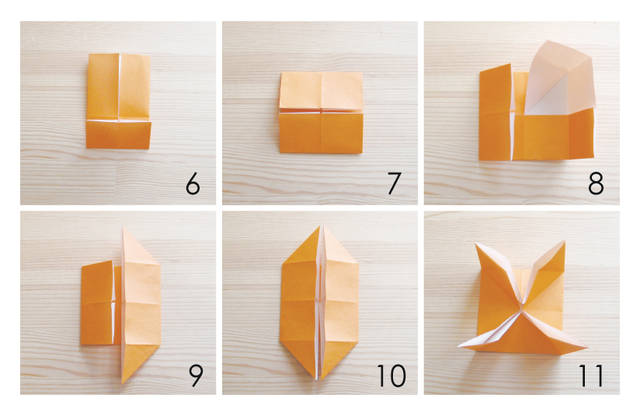 6

7

8

9

10

11