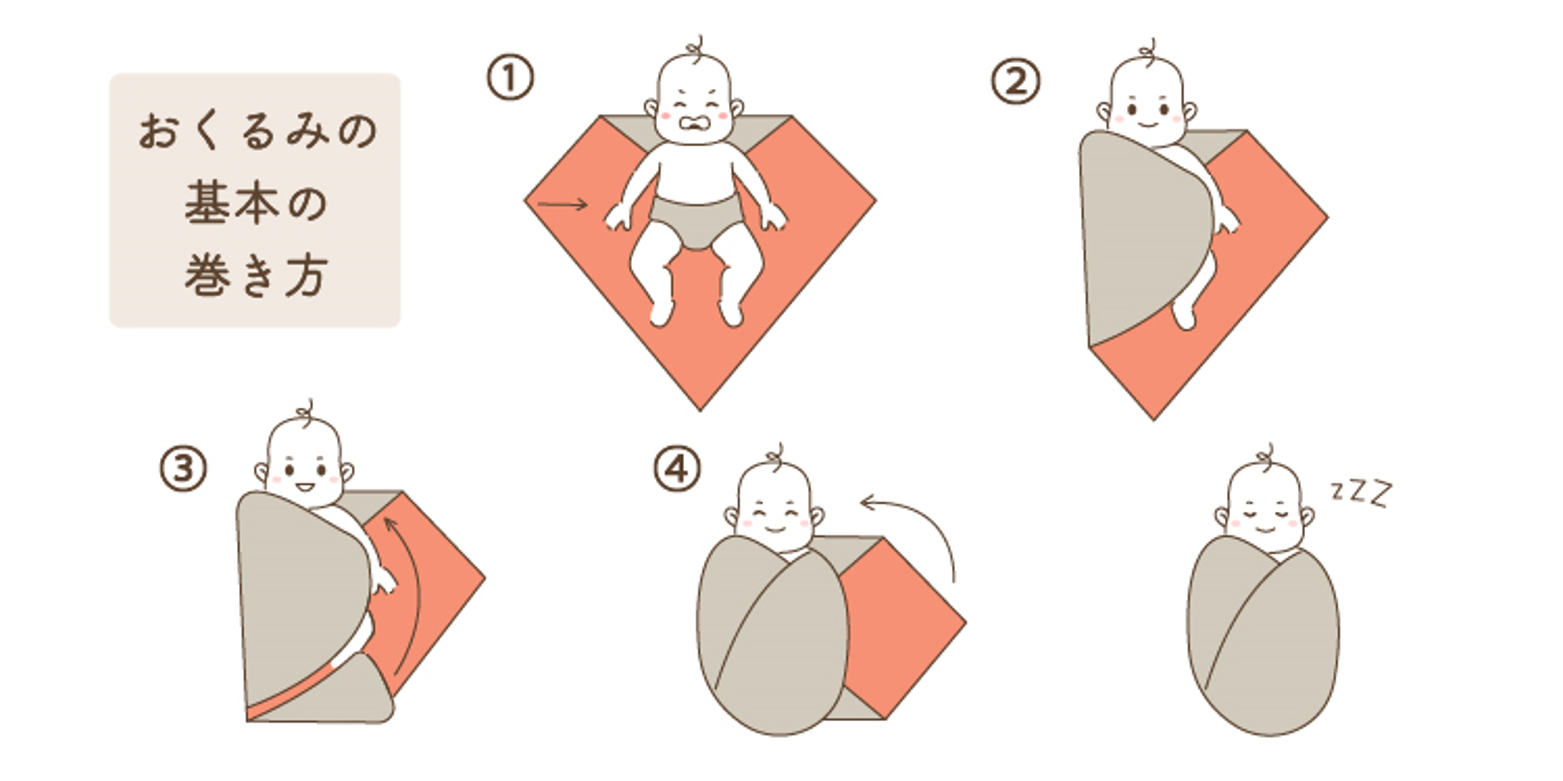 おくるみの
基本の
巻き方

①

②

③

④

zZZ