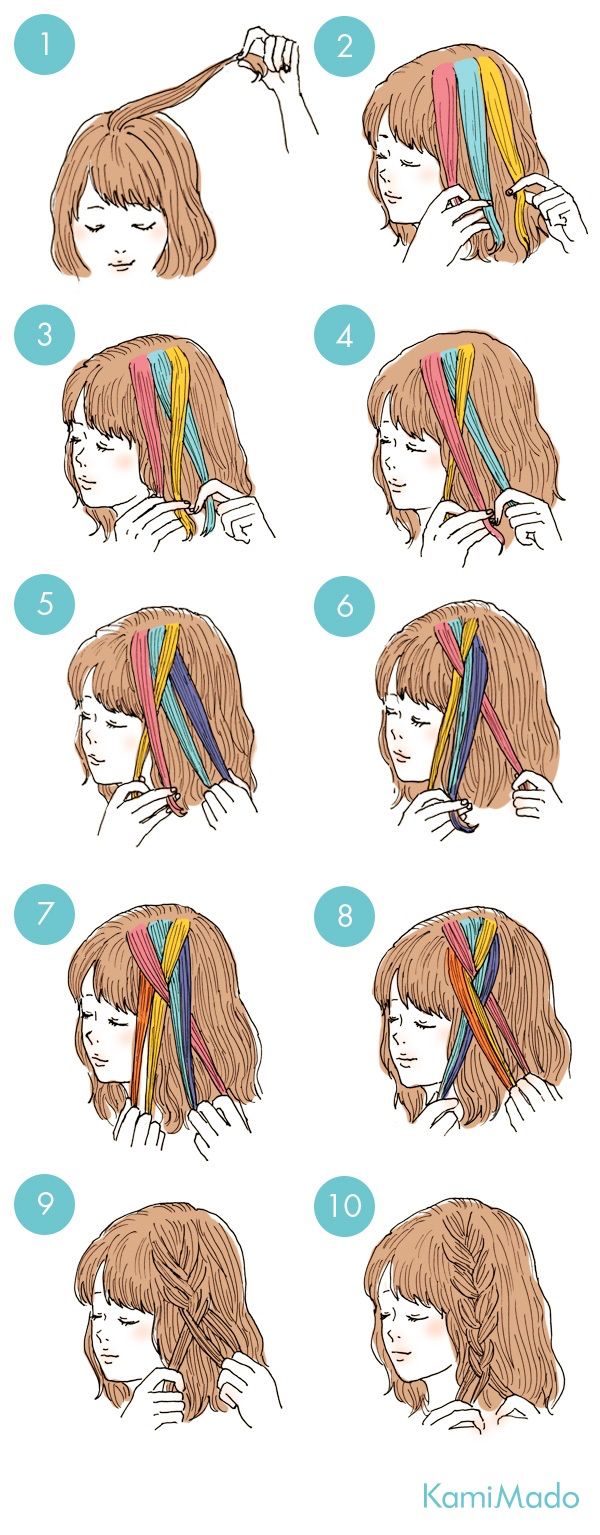 1
2
3
4
5
6
7
8
9
10
KamiMado