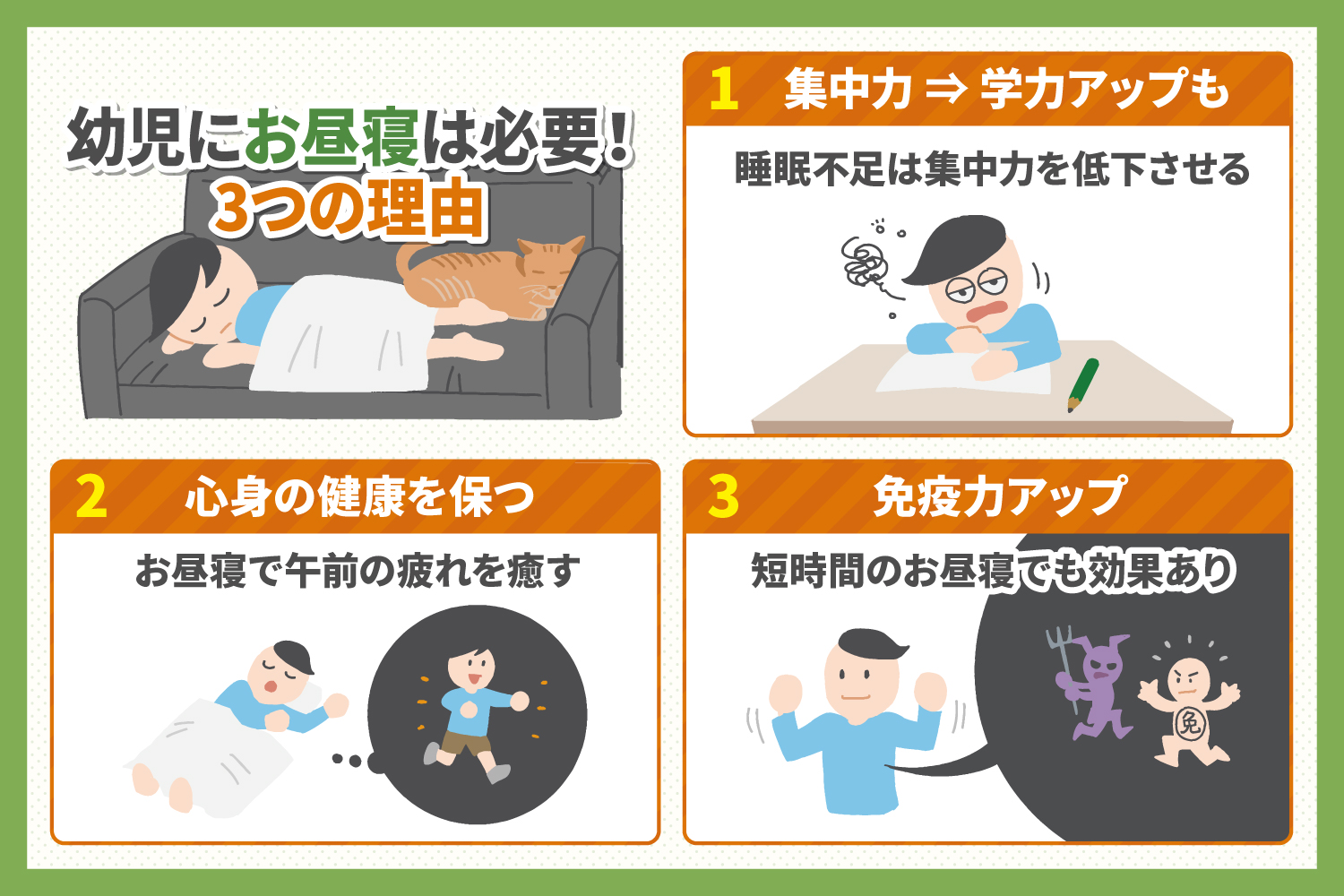 幼児にお昼寝は必要！
3つの理由

1 集中力 ⇒ 学力アップも
睡眠不足は集中力を低下させる

2 心身の健康を保つ
お昼寝で午前の疲れを癒す

3 免疫力アップ
短時間のお昼寝でも効果あり

免