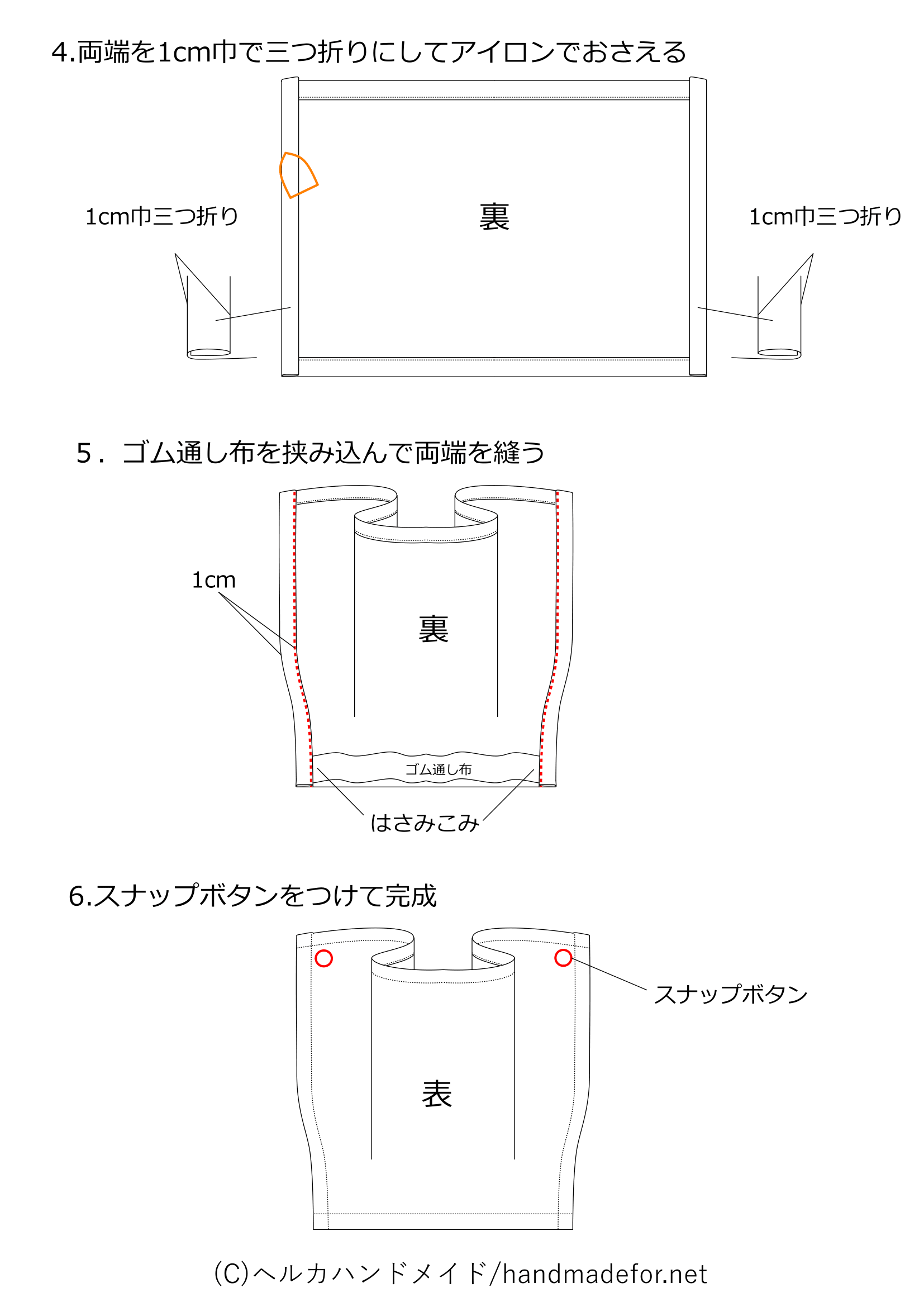 4.両端を1cm巾で三つ折りにしてアイロンでおさえる

1cm巾三つ折り

裏

1cm巾三つ折り

5．ゴム通し布を挟み込んで両端を縫う

1cm

裏

ゴム通し布

はさみこみ

6.スナップボタンをつけて完成

スナップボタン

表

(C)ヘルカハンドメイド/handmadefor.net