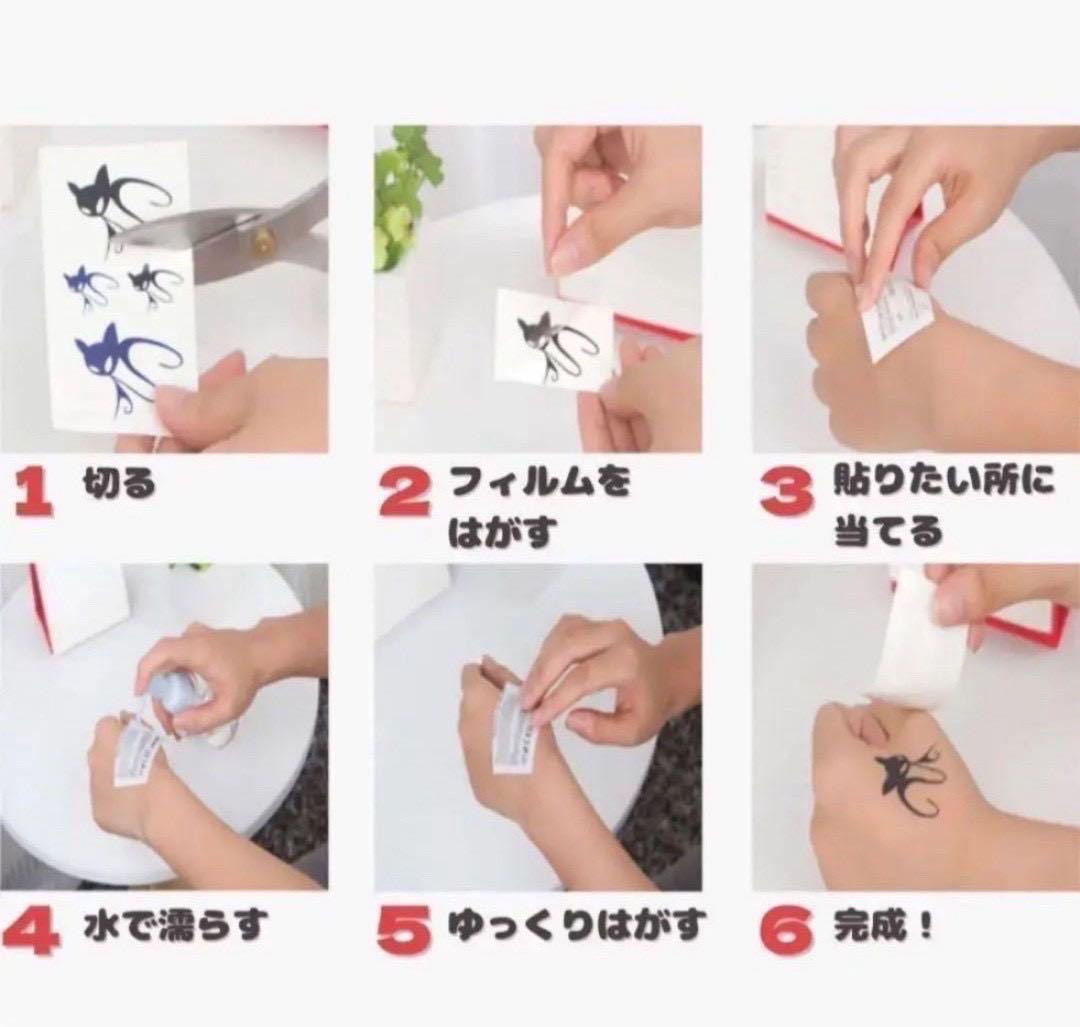 1 切る

2 フィルムをはがす

3 貼りたい所に当てる

4 水で濡らす

5 ゆっくりはがす

6 完成！