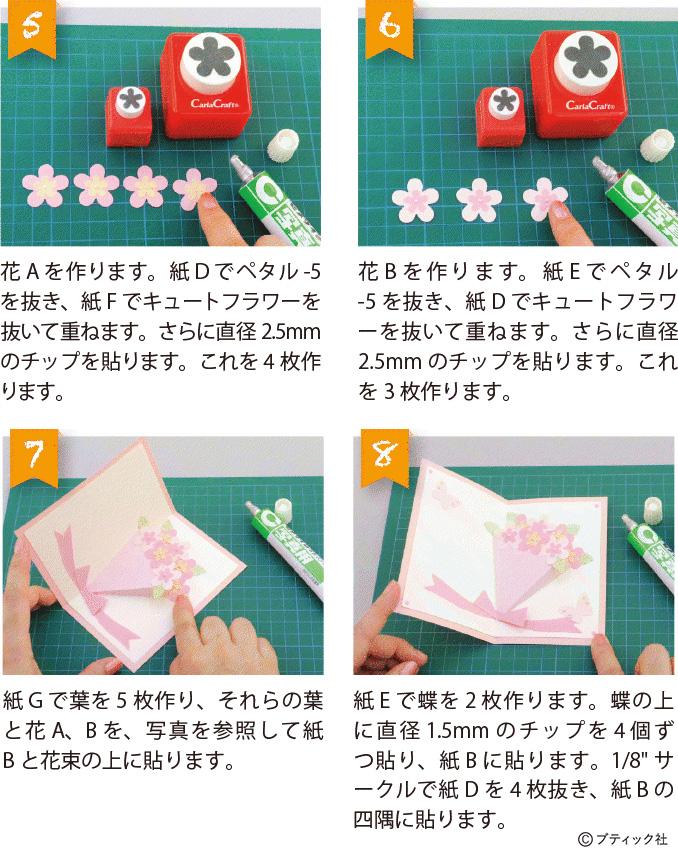 5

CarlaCraft

花 A を作ります。紙 D でペタル -5 を抜き、紙 F でキュートフラワーを抜いて重ねます。さらに直径 2.5mm のチップを貼ります。これを 4 枚作ります。

6

CarlaCraft

花 B を作ります。紙 E でペタル -5 を抜き、紙 D でキュートフラワーを抜いて重ねます。さらに直径 2.5mm のチップを貼ります。これを 3 枚作ります。

7

紙 G で葉を 5 枚作り、それらの葉と花 A、B を、写真を参照して紙 B と花束の上に貼ります。

8

紙 E で蝶を 2 枚作ります。蝶の上に直径 1.5mm のチップを 4 個ずつ貼り、紙 B に貼ります。1/8" サークルで紙 D を 4 枚抜き、紙 B の四隅に貼ります。

©ブティック社