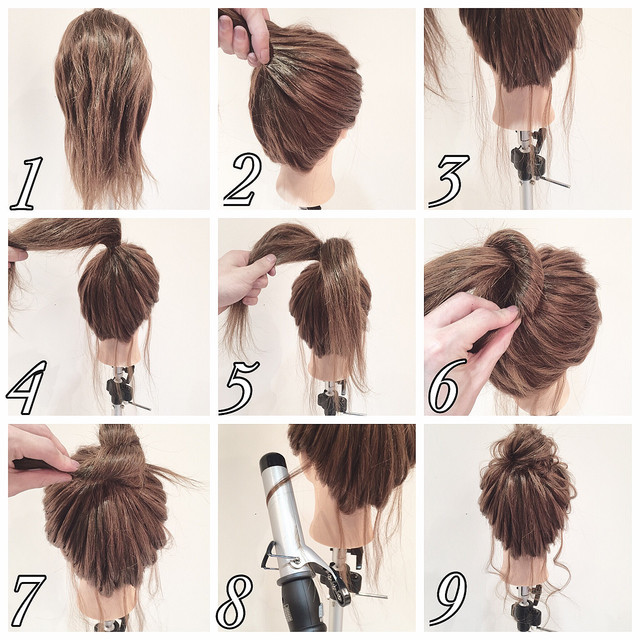 1
2
3
4
5
6
7
8
9