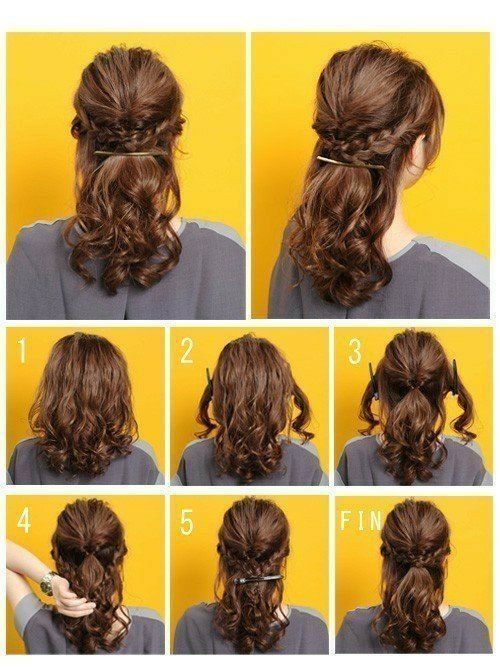 1
2
3
4
5
FIN