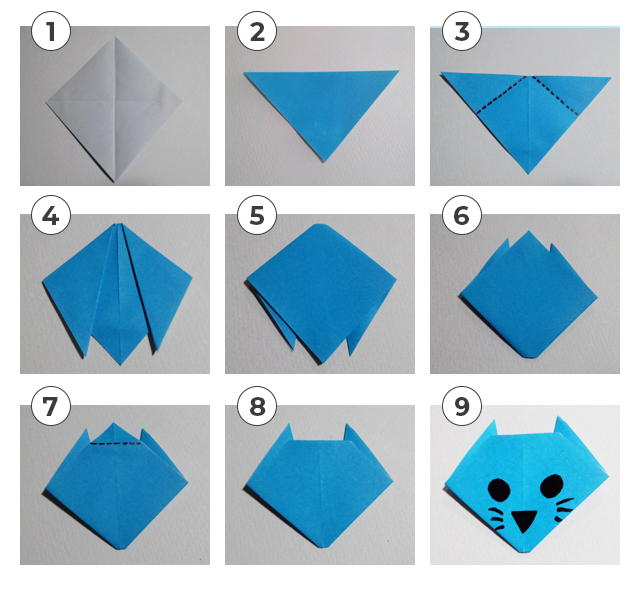 1
2
3
4
5
6
7
8
9