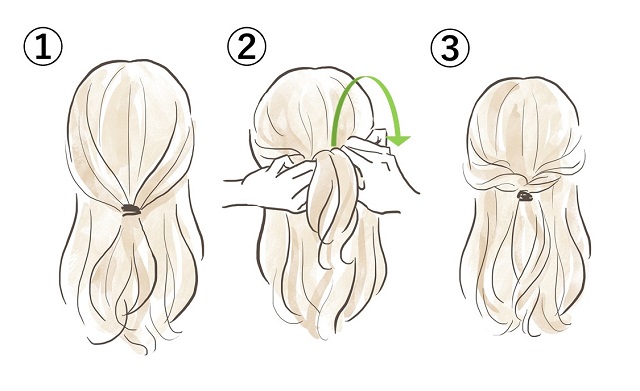 ①

②

③