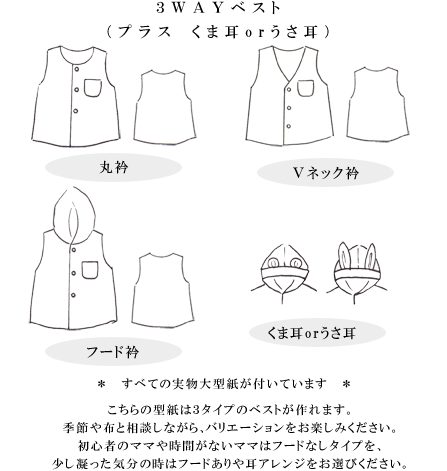 ３ＷＡＹベスト
（プラス　くま耳orうさ耳）

丸衿

Ｖネック衿

フード衿

くま耳orうさ耳

＊　すべての実物大型紙が付いています　＊

こちらの型紙は3タイプのベストが作れます。
季節や布と相談しながら、バリエーションをお楽しみください。
初心者のママや時間がないママはフードなしタイプを、
少し凝った気分の時はフードありや耳アレンジをお選びください。