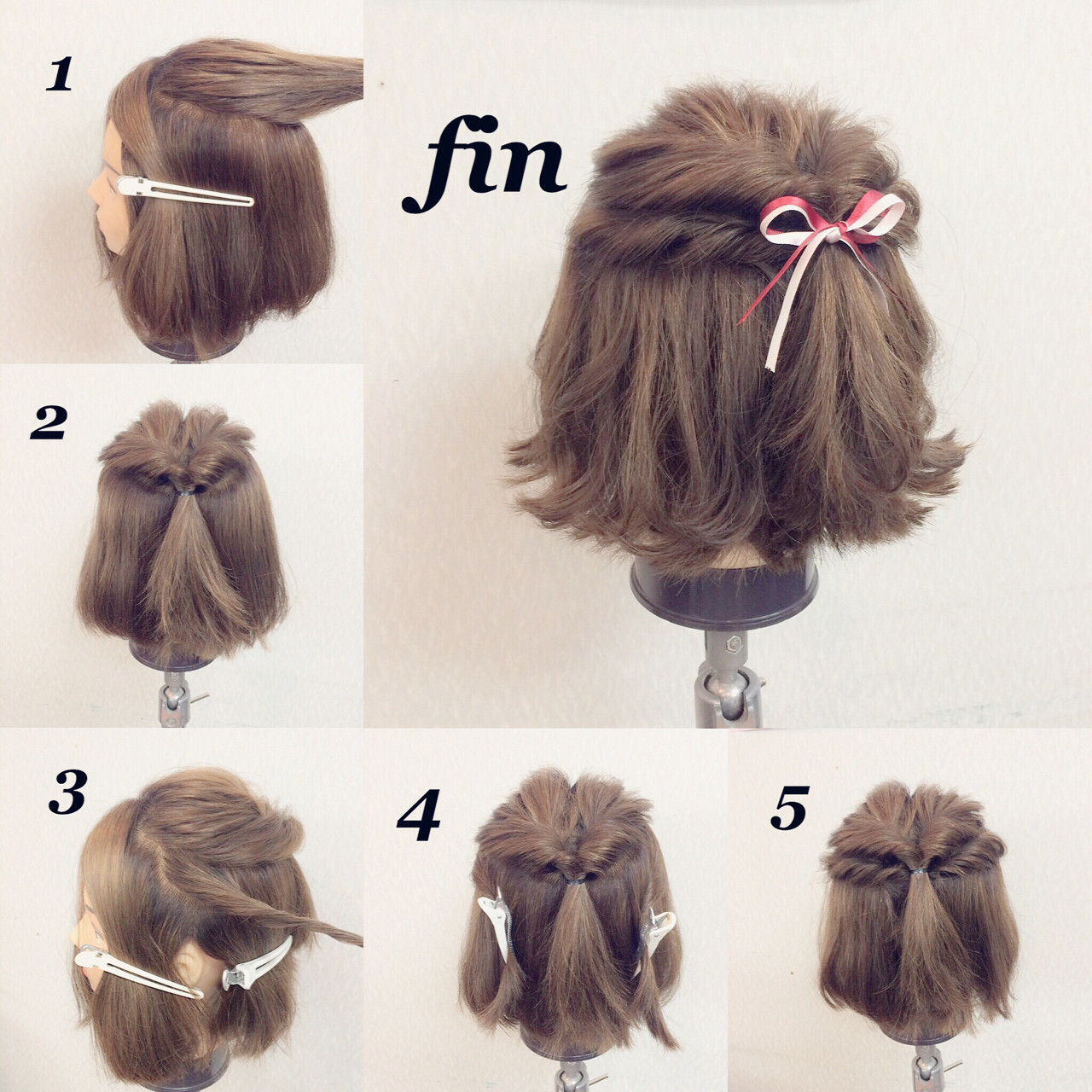 1

fin

2

3

4

5