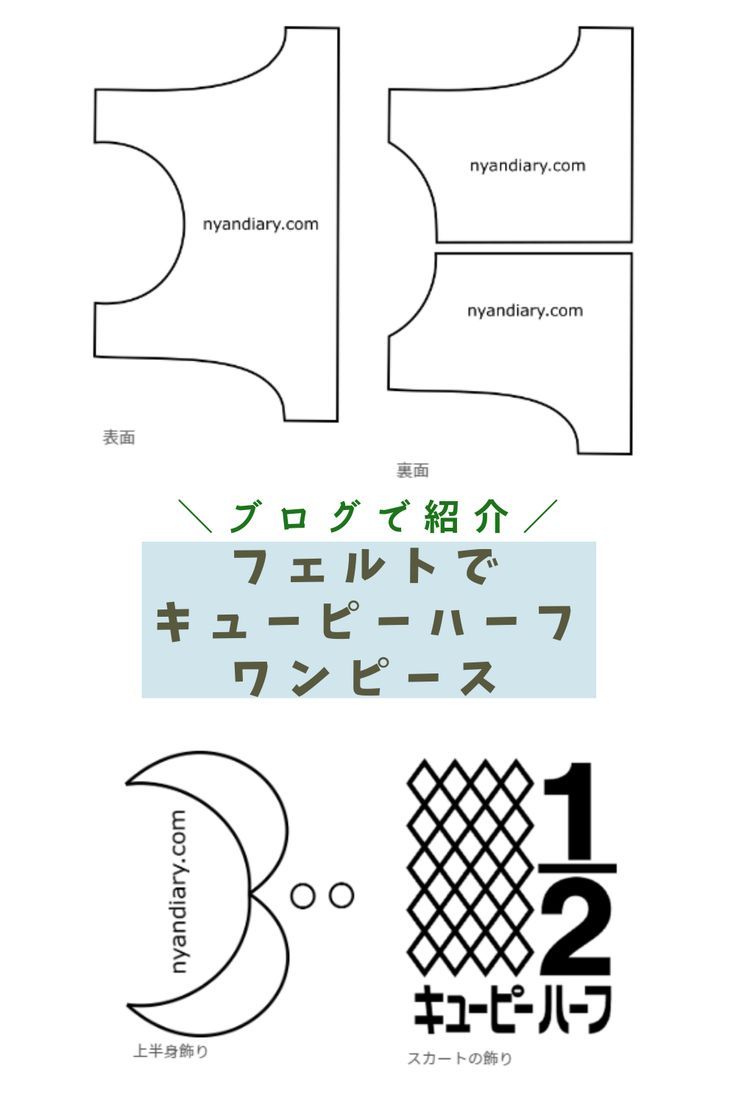 nyandiary.com

表面

nyandiary.com

nyandiary.com

裏面

＼ブログで紹介／

フェルトで
キューピーハーフ
ワンピース

nyandiary.com

上半身飾り

$\frac{1}{2}$

キューピーハーフ

スカートの飾り