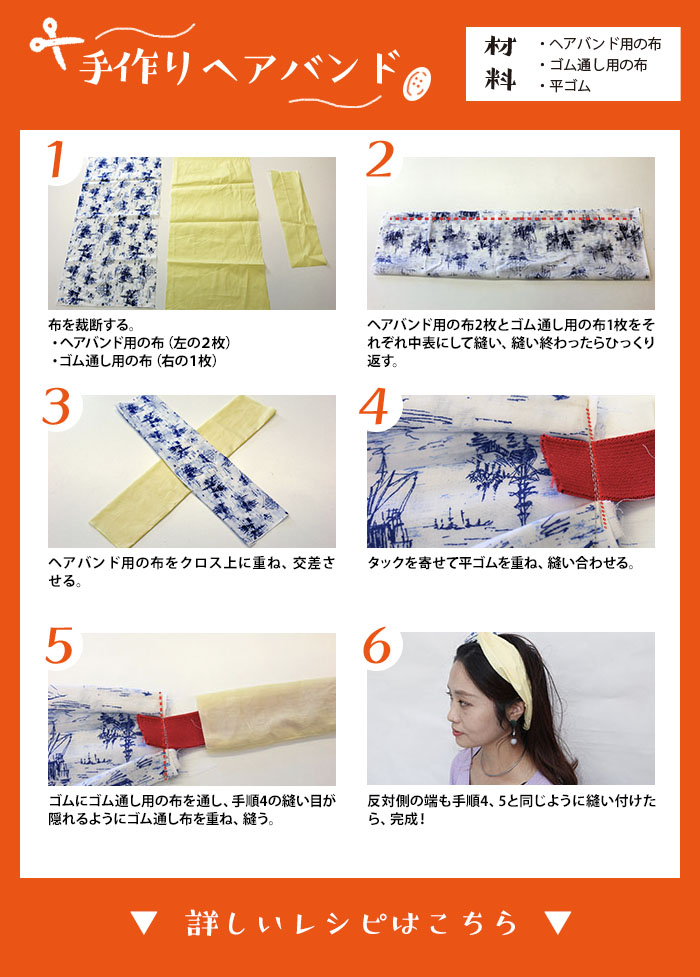 手作りヘアバンド

材料
・ヘアバンド用の布
・ゴム通し用の布
・平ゴム

1
布を裁断する。
・ヘアバンド用の布（左の2枚）
・ゴム通し用の布（右の1枚）

2
ヘアバンド用の布2枚とゴム通し用の布1枚をそれぞれ中表にして縫い、縫い終わったらひっくり返す。

3
ヘアバンド用の布をクロス上に重ね、交差させる。

4
タックを寄せて平ゴムを重ね、縫い合わせる。

5
ゴムにゴム通し用の布を通し、手順4の縫い目が隠れるようにゴム通し布を重ね、縫う。

6
反対側の端も手順4、5と同じように縫い付けたら、完成！

▼ 詳しいレシピはこちら ▼