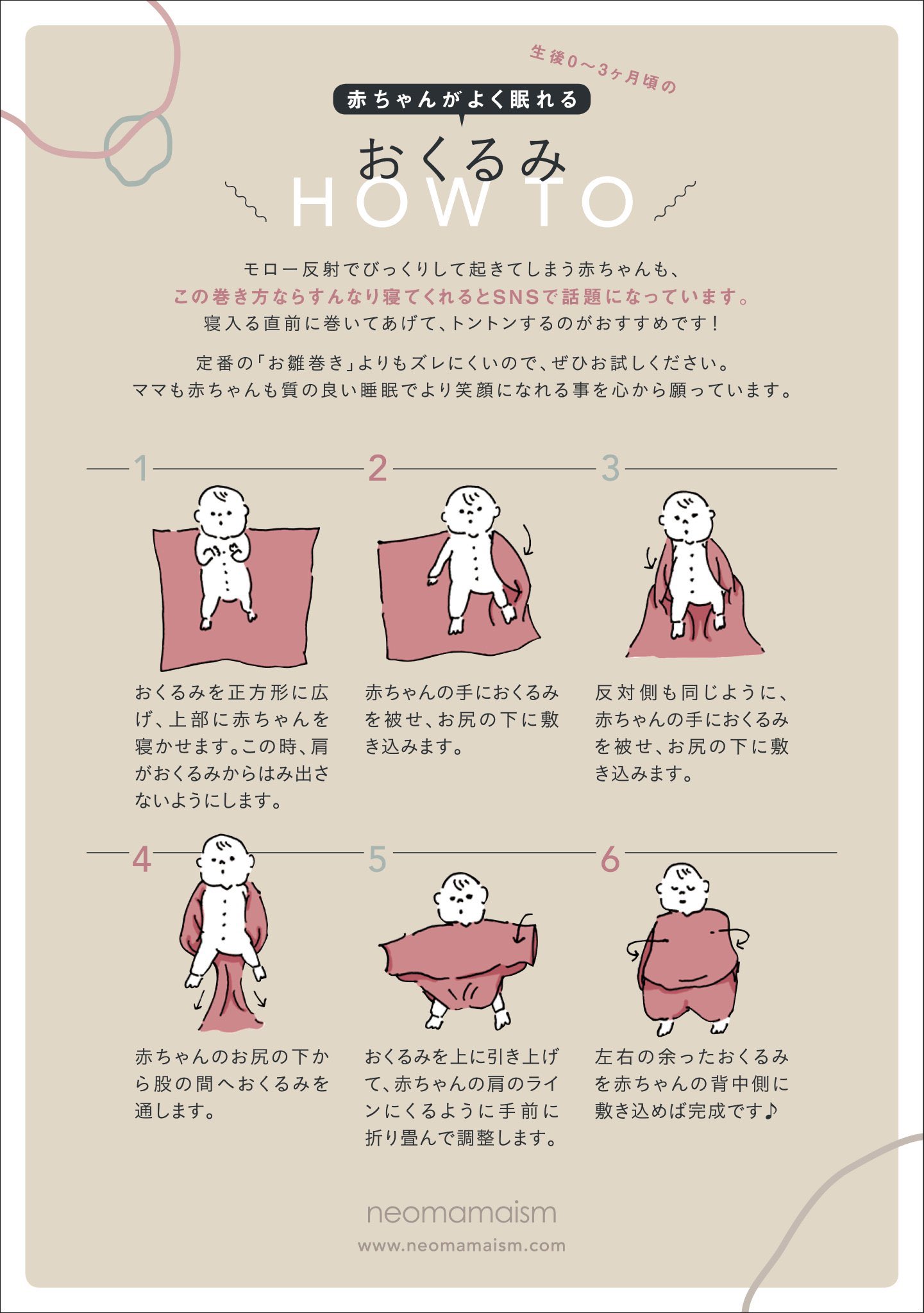 生後0〜3ヶ月頃の

赤ちゃんがよく眠れる

おくるみ
HOW TO

モロー反射でびっくりして起きてしまう赤ちゃんも、
この巻き方ならすんなり寝てくれるとSNSで話題になっています。
寝入る直前に巻いてあげて、トントンするのがおすすめです！

定番の「お雛巻き」よりもズレにくいので、ぜひお試しください。
ママも赤ちゃんも質の良い睡眠でより笑顔になれる事を心から願っています。

1

おくるみを正方形に広げ、上部に赤ちゃんを寝かせます。この時、肩がおくるみからはみ出さないようにします。

2

赤ちゃんの手におくるみを被せ、お尻の下に敷き込みます。

3

反対側も同じように、赤ちゃんの手におくるみを被せ、お尻の下に敷き込みます。

4

赤ちゃんのお尻の下から股の間へおくるみを通します。

5

おくるみを上に引き上げて、赤ちゃんの肩のラインにくるように手前に折り畳んで調整します。

6

左右の余ったおくるみを赤ちゃんの背中側に敷き込めば完成です♪

neomamaism
www.neomamaism.com