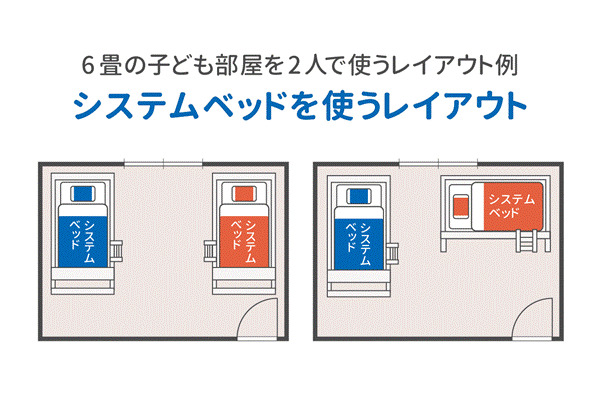 6畳の子ども部屋を2人で使うレイアウト例
システムベッドを使うレイアウト

システムベッド

システムベッド

システムベッド

システムベッド