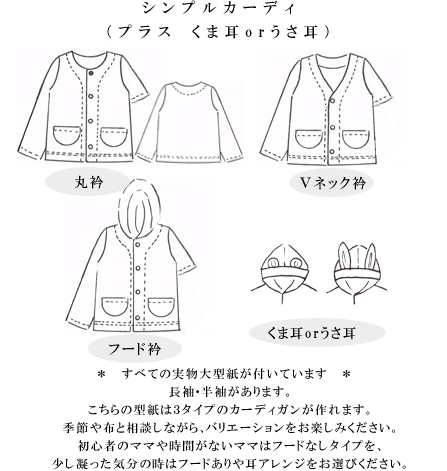 シンプルカーディ
（プラス　くま耳orうさ耳）

丸衿

Vネック衿

フード衿

くま耳orうさ耳

＊　すべての実物大型紙が付いています　＊
長袖・半袖があります。
こちらの型紙は3タイプのカーディガンが作れます。
季節や布と相談しながら、バリエーションをお楽しみください。
初心者のママや時間がないママはフードなしタイプを、
少し凝った気分の時はフードありや耳アレンジをお選びください。