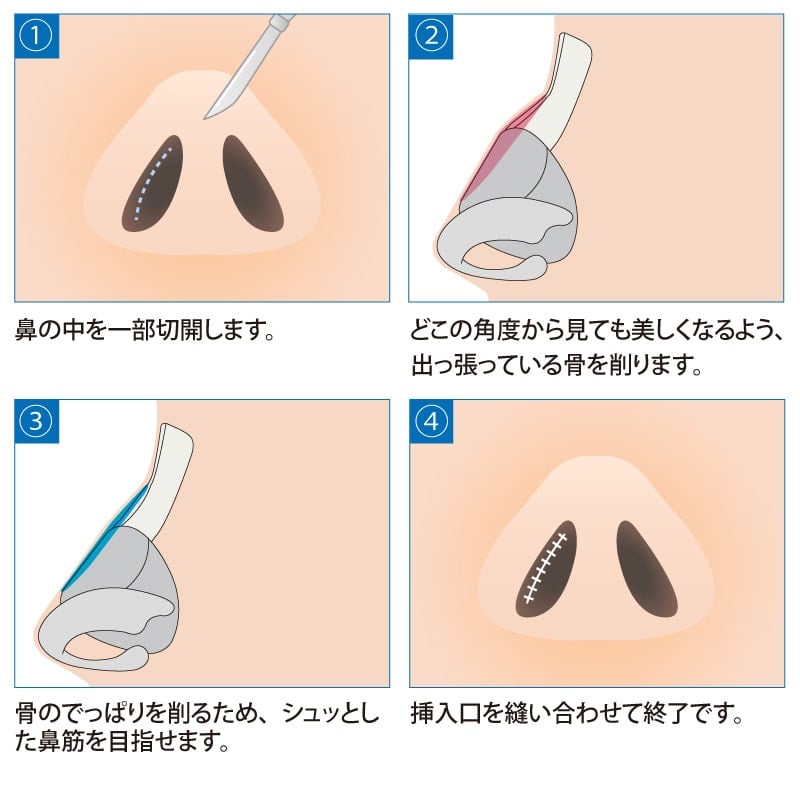 ①

鼻の中を一部切開します。

②

どこの角度から見ても美しくなるよう、出っ張っている骨を削ります。

③

骨のでっぱりを削るため、シュッとした鼻筋を目指せます。

④

挿入口を縫い合わせて終了です。