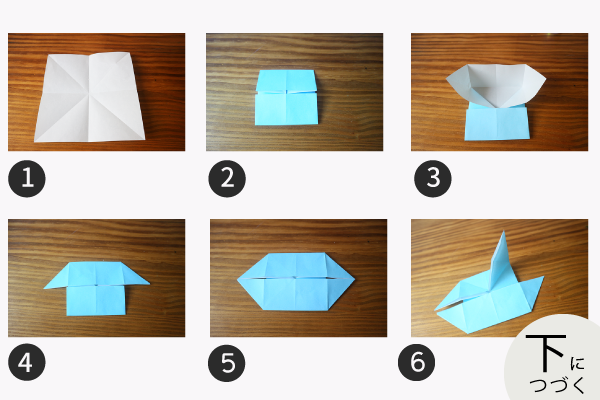 1

2

3

4

5

6

下に
つづく