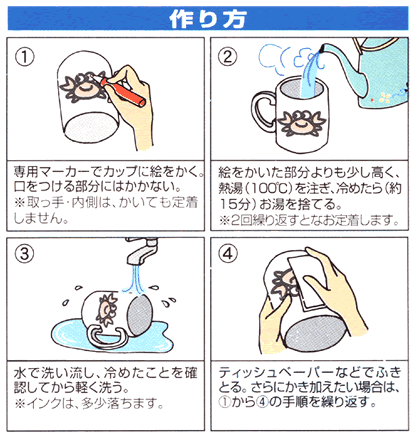 作り方

①

専用マーカーでカップに絵をかく。口をつける部分にはかかない。
※取っ手・内側は、かいても定着しません。

②

絵をかいた部分よりも少し高く、熱湯（100℃）を注ぎ、冷めたら（約15分）お湯を捨てる。
※2回繰り返すとなお定着します。

③

水で洗い流し、冷めたことを確認してから軽く洗う。
※インクは、多少落ちます。

④

ティッシュペーパーなどでふきとる。さらにかき加えたい場合は、①から④の手順を繰り返す。