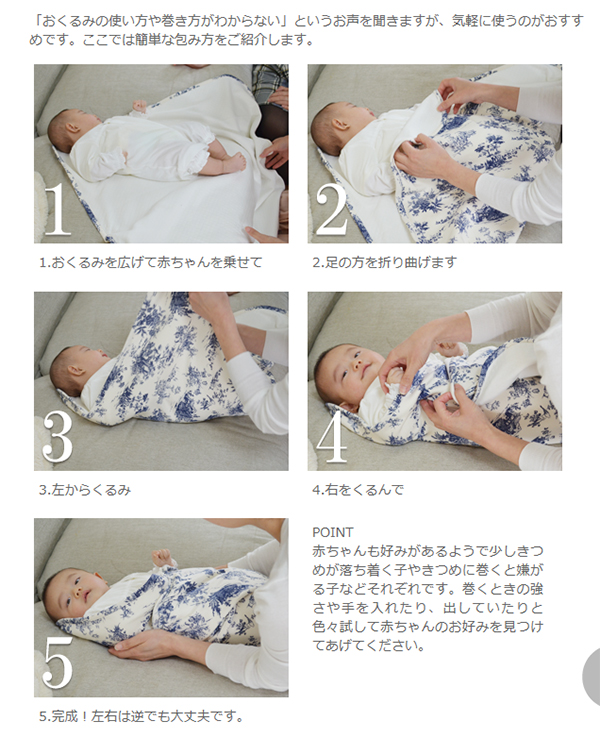 「おくるみの使い方や巻き方がわからない」というお声を聞きますが、気軽に使うのがおすすめです。ここでは簡単な包み方をご紹介します。

1

1.おくるみを広げて赤ちゃんを乗せて

2

2.足の方を折り曲げます

3

3.左からくるみ

4

4.右をくるんで

5

5.完成！左右は逆でも大丈夫です。

POINT
赤ちゃんも好みがあるようで少しきつめが落ち着く子やきつめに巻くと嫌がる子などそれぞれです。巻くときの強さや手を入れたり、出していたりと色々試して赤ちゃんのお好みを見つけてあげてください。