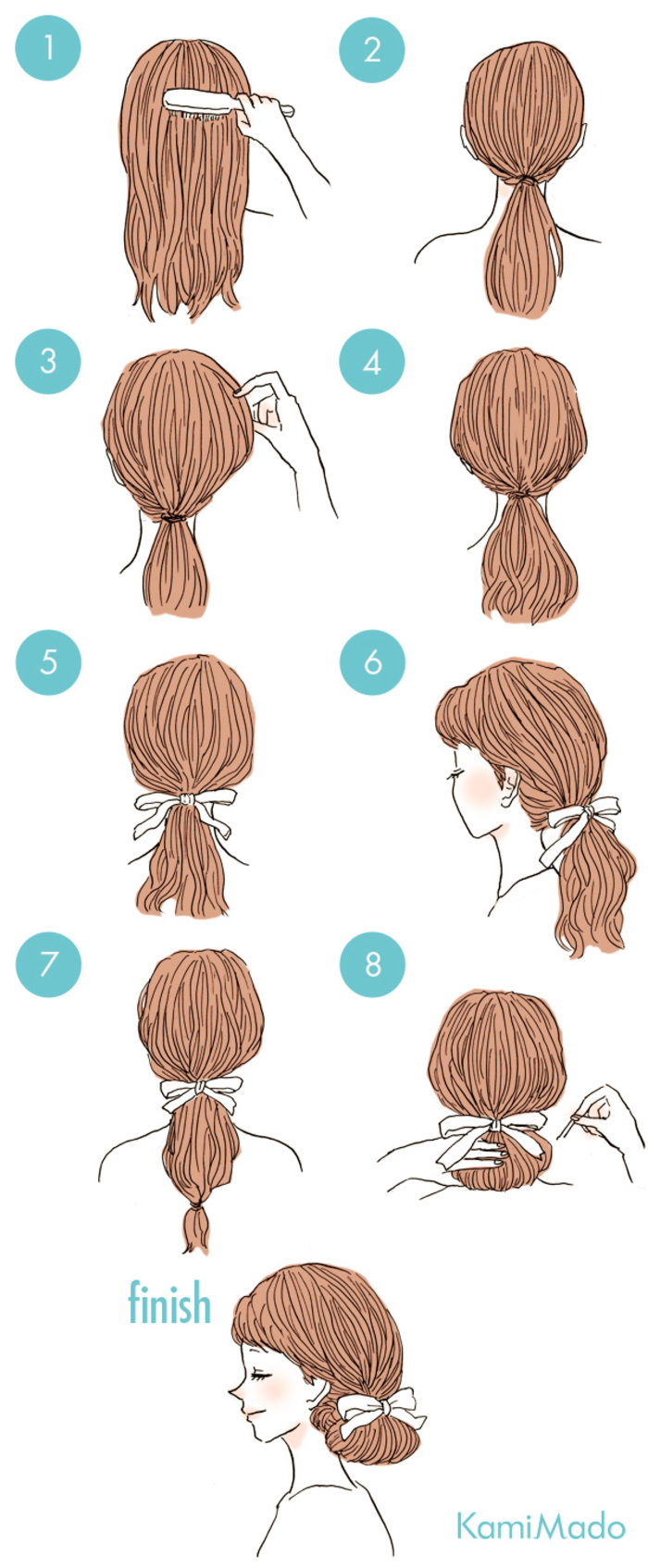 1

2

3

4

5

6

7

8

finish

KamiMado