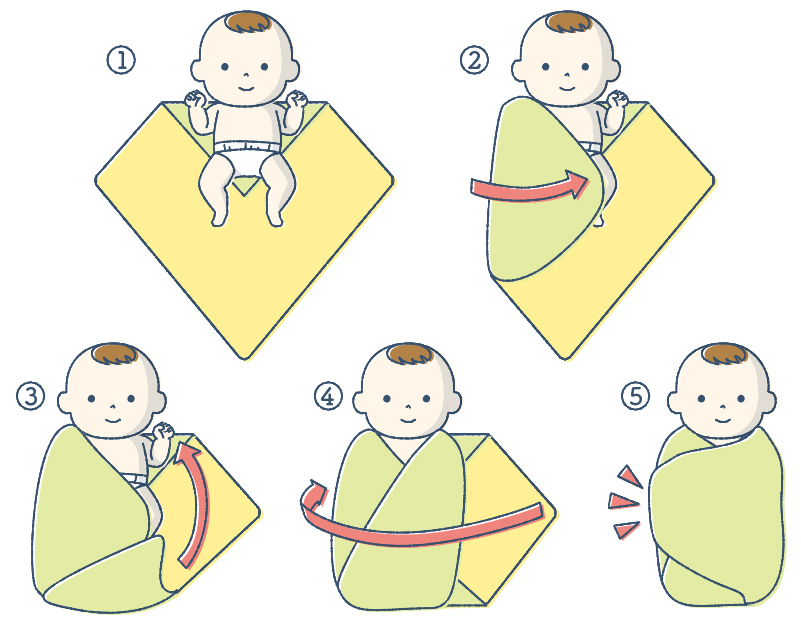 ①
②
③
④
⑤