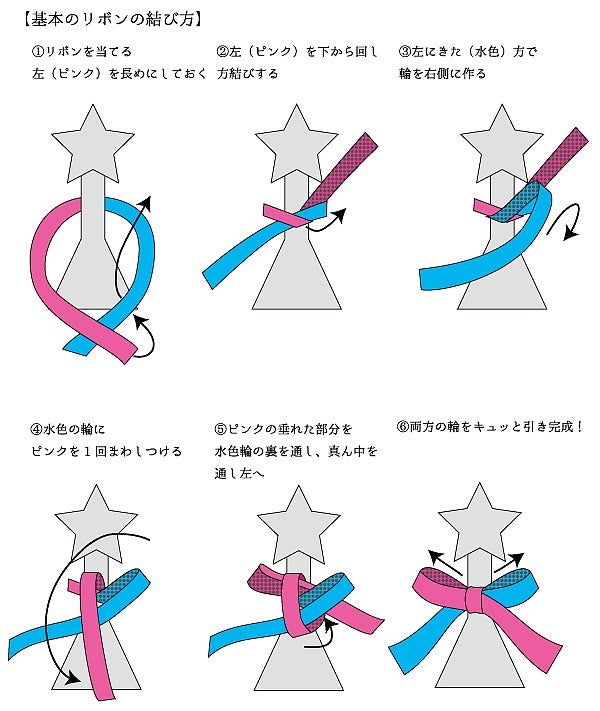 【基本のリボンの結び方】

①リボンを当てる
左（ピンク）を長めにしておく

②左（ピンク）を下から回し
方結びする

③左にきた（水色）方で
輪を右側に作る

④水色の輪に
ピンクを１回まわしつける

⑤ピンクの垂れた部分を
水色輪の裏を通し、真ん中を
通し左へ

⑥両方の輪をキュッと引き完成！