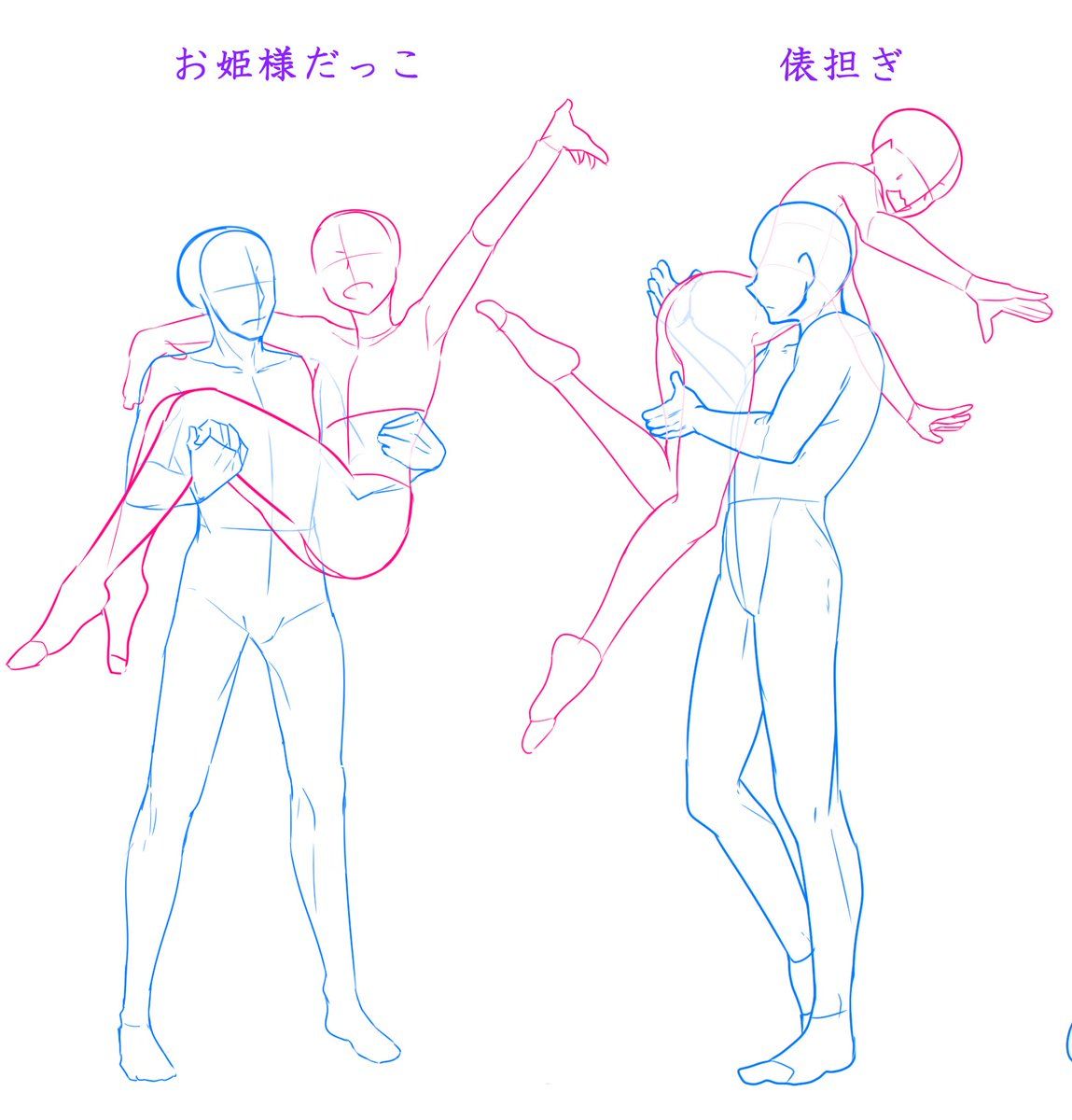 お姫様だっこ

俵担ぎ