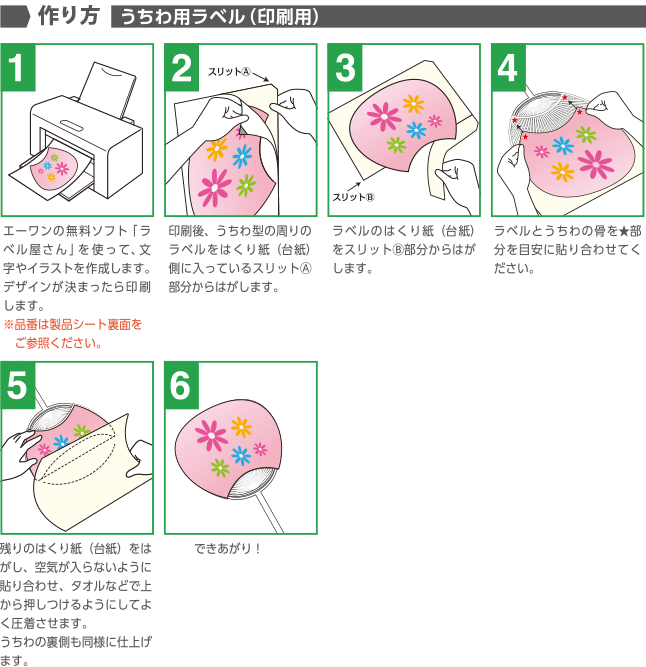 作り方 うちわ用ラベル（印刷用）

1

エーワンの無料ソフト「ラベル屋さん」を使って、文字やイラストを作成します。デザインが決まったら印刷します。
※品番は製品シート裏面をご参照ください。

2

スリットⒶ

印刷後、うちわ型の周りのラベルをはくり紙（台紙）側に入っているスリットⒶ部分からはがします。

3

スリットⒷ

ラベルのはくり紙（台紙）をスリットⒷ部分からはがします。

4

ラベルとうちわの骨を★部分を目安に貼り合わせてください。

5

残りのはくり紙（台紙）をはがし、空気が入らないように貼り合わせ、タオルなどで上から押しつけるようにしてよく圧着させます。
うちわの裏側も同様に仕上げます。

6

できあがり！