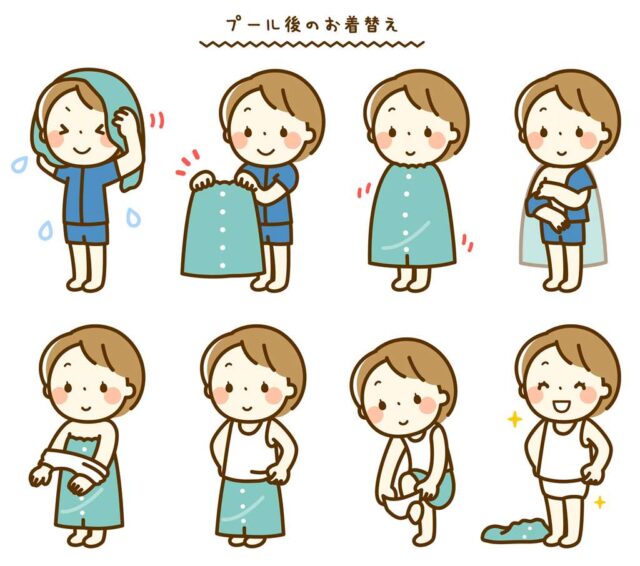 プール後のお着替え