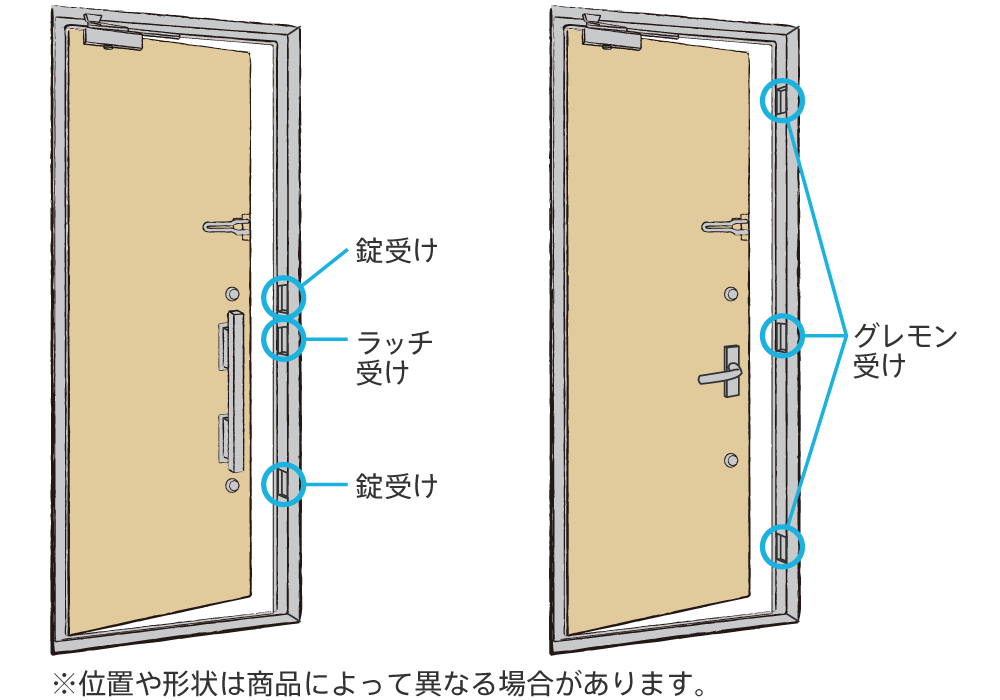 錠受け

ラッチ受け

錠受け

グレモン受け

※位置や形状は商品によって異なる場合があります。