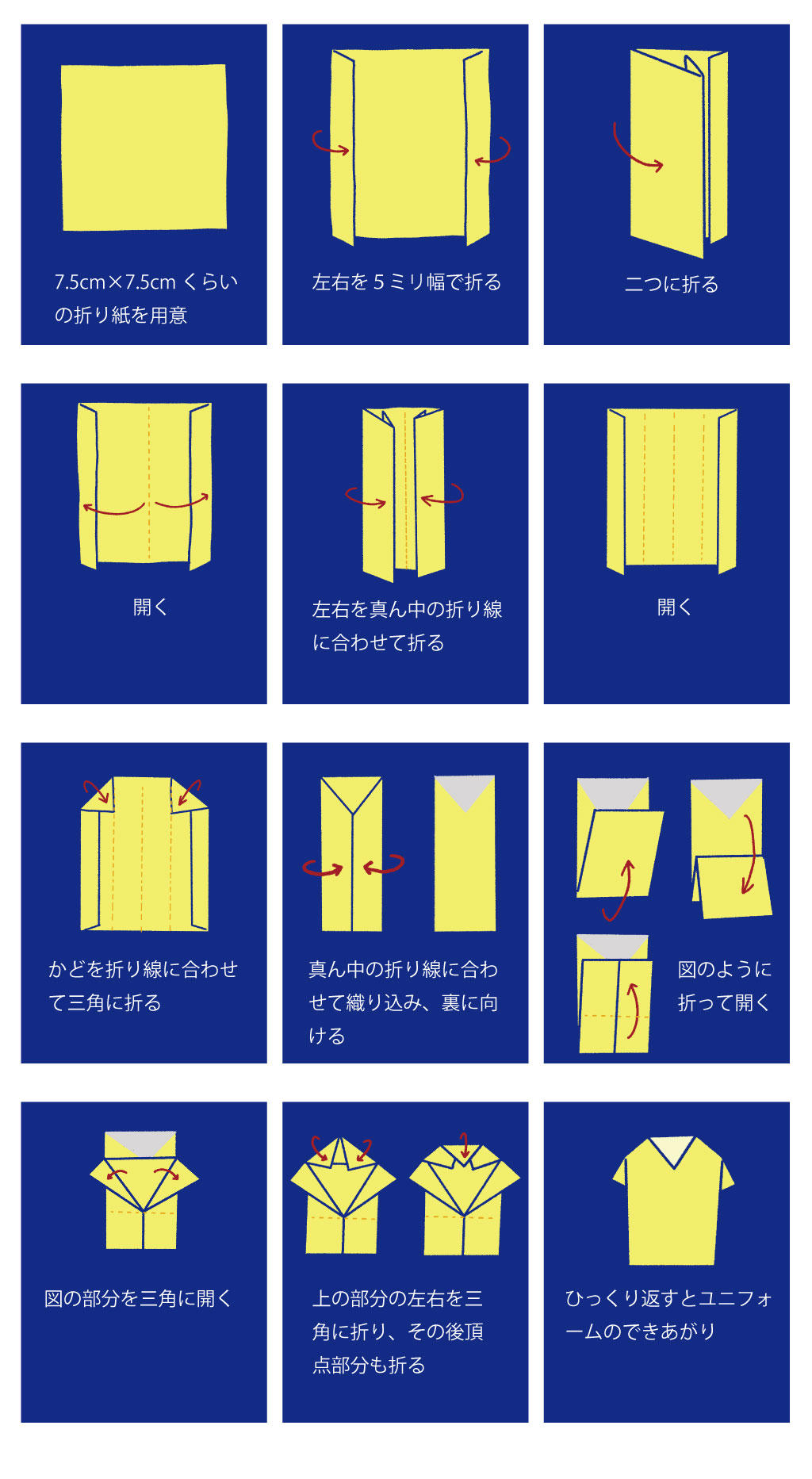 7.5cm×7.5cm くらいの折り紙を用意

左右を 5 ミリ幅で折る

二つに折る

開く

左右を真ん中の折り線に合わせて折る

開く

かどを折り線に合わせて三角に折る

真ん中の折り線に合わせて織り込み、裏に向ける

図のように折って開く

図の部分を三角に開く

上の部分の左右を三角に折り、その後頂点部分も折る

ひっくり返すとユニフォームのできあがり